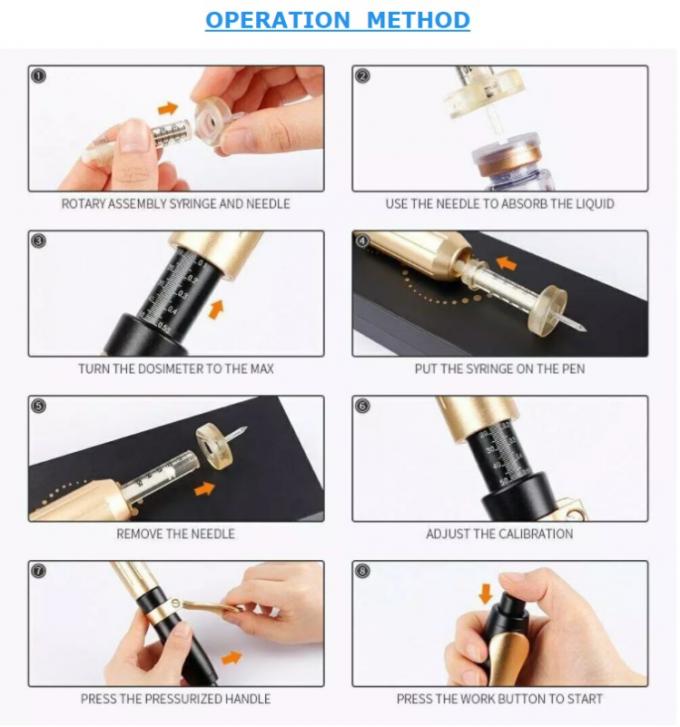 OPERATION METHOD

1
ROTARY ASSEMBLY SYRINGE AND NEEDLE

2
USE THE NEEDLE TO ABSORB THE LIQUID

3
TURN THE DOSIMETER TO THE MAX

4
PUT THE SYRINGE ON THE PEN

5
REMOVE THE NEEDLE

6
ADJUST THE CALIBRATION

7
PRESS THE PRESSURIZED HANDLE

8
PRESS THE WORK BUTTON TO START